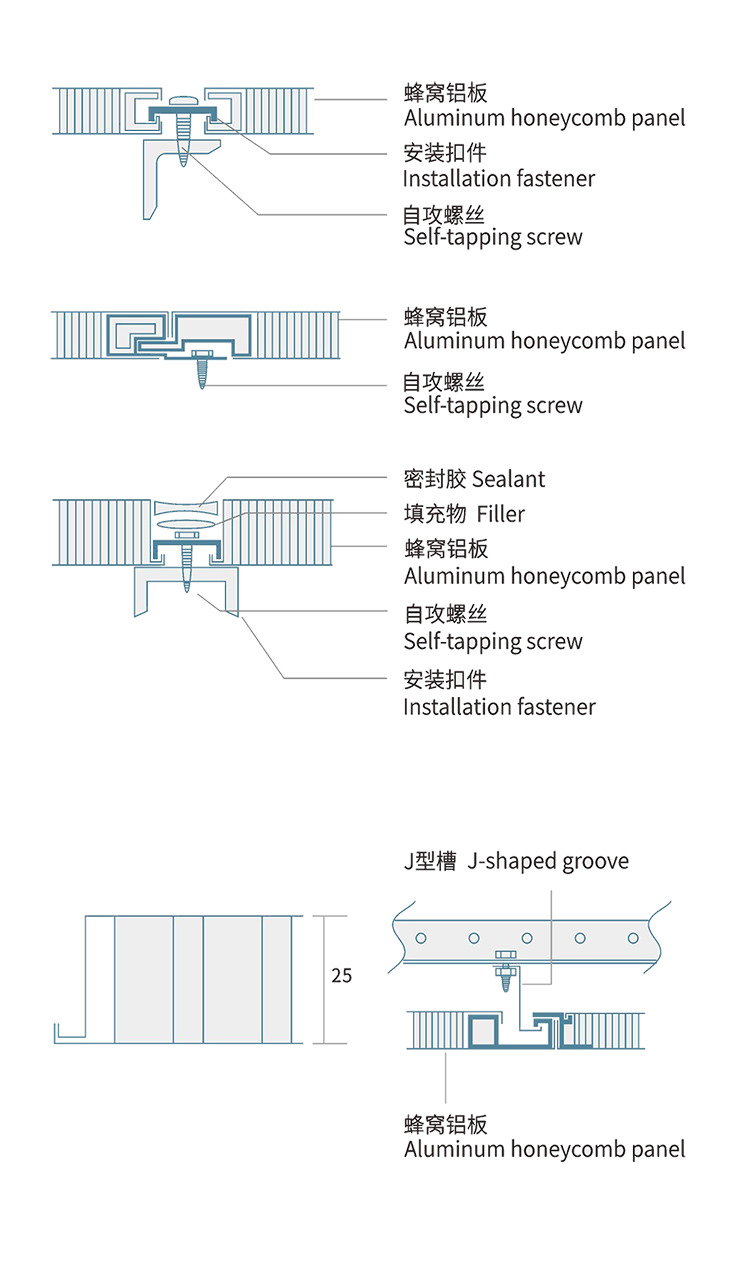 蜂窝铝板
Aluminum honeycomb panel
安装扣件
Installation fastener
自攻螺丝
Self-tapping screw

蜂窝铝板
Aluminum honeycomb panel
自攻螺丝
Self-tapping screw

密封胶 Sealant
填充物 Filler
蜂窝铝板
Aluminum honeycomb panel
自攻螺丝
Self-tapping screw
安装扣件
Installation fastener

J型槽 J-shaped groove

25

蜂窝铝板
Aluminum honeycomb panel